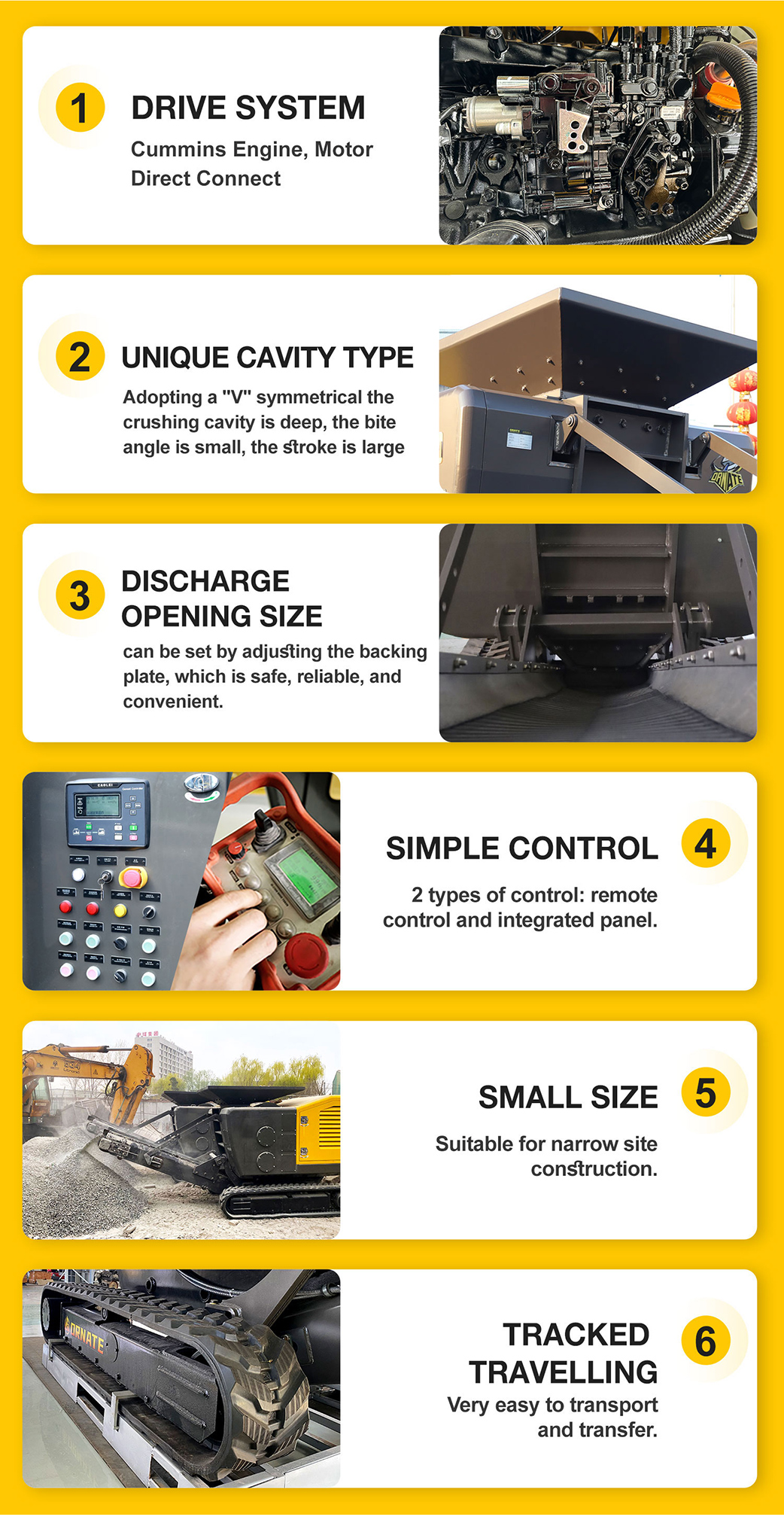 1
DRIVE SYSTEM
Cummins Engine, Motor Direct Connect

2
UNIQUE CAVITY TYPE
Adopting a "V" symmetrical the crushing cavity is deep, the bite angle is small, the stroke is large

ORNATE

3
DISCHARGE OPENING SIZE
can be set by adjusting the backing plate, which is safe, reliable, and convenient.

SIMPLE CONTROL
4
2 types of control: remote control and integrated panel.

SMALL SIZE
5
Suitable for narrow site construction.

ORNATE

TRACKED TRAVELLING
6
Very easy to transport and transfer.