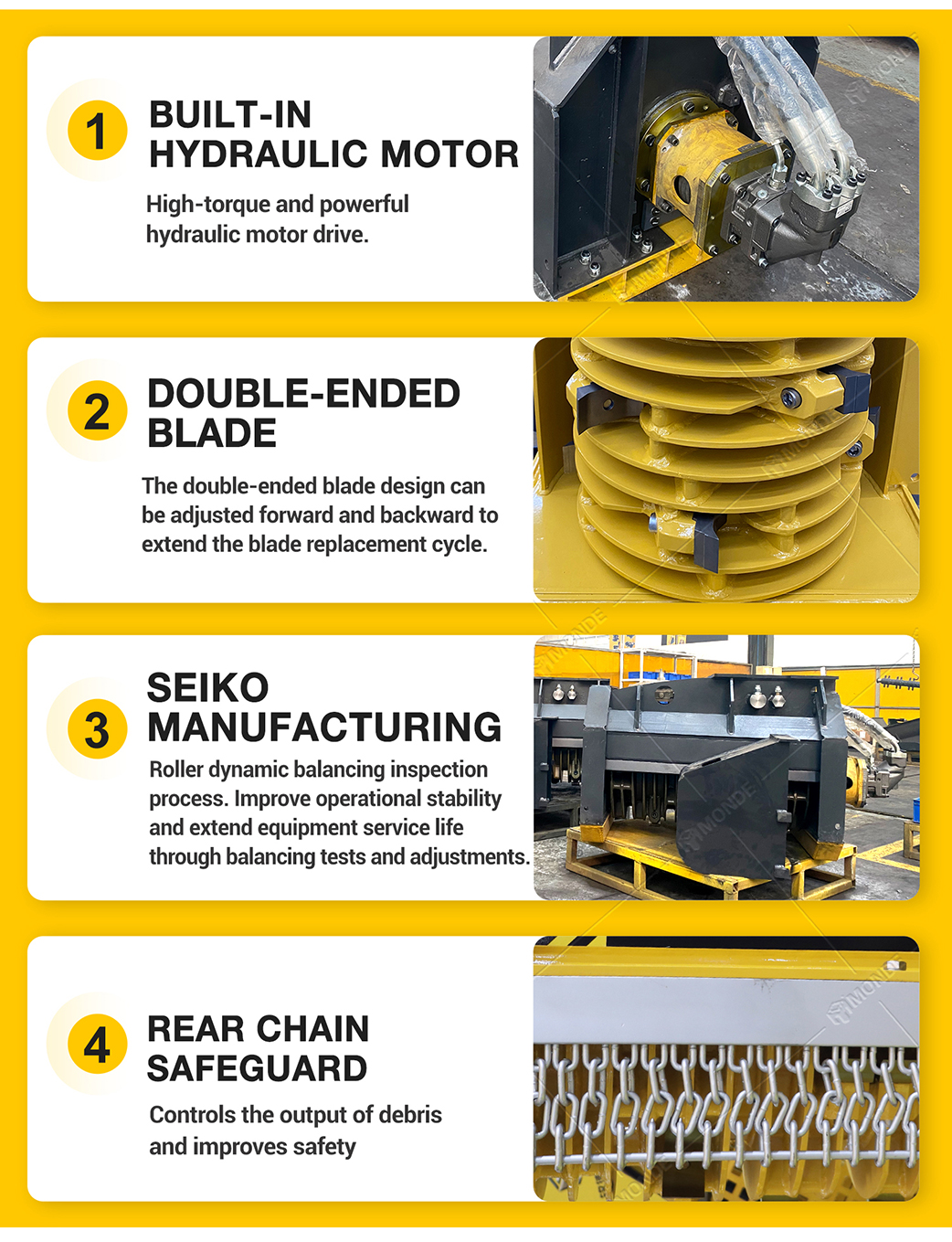 1

BUILT-IN HYDRAULIC MOTOR

High-torque and powerful hydraulic motor drive.

MONDE

2

DOUBLE-ENDED BLADE

The double-ended blade design can be adjusted forward and backward to extend the blade replacement cycle.

MONDE

3

SEIKO MANUFACTURING

Roller dynamic balancing inspection process. Improve operational stability and extend equipment service life through balancing tests and adjustments.

MONDE

4

REAR CHAIN SAFEGUARD

Controls the output of debris and improves safety

MONDE